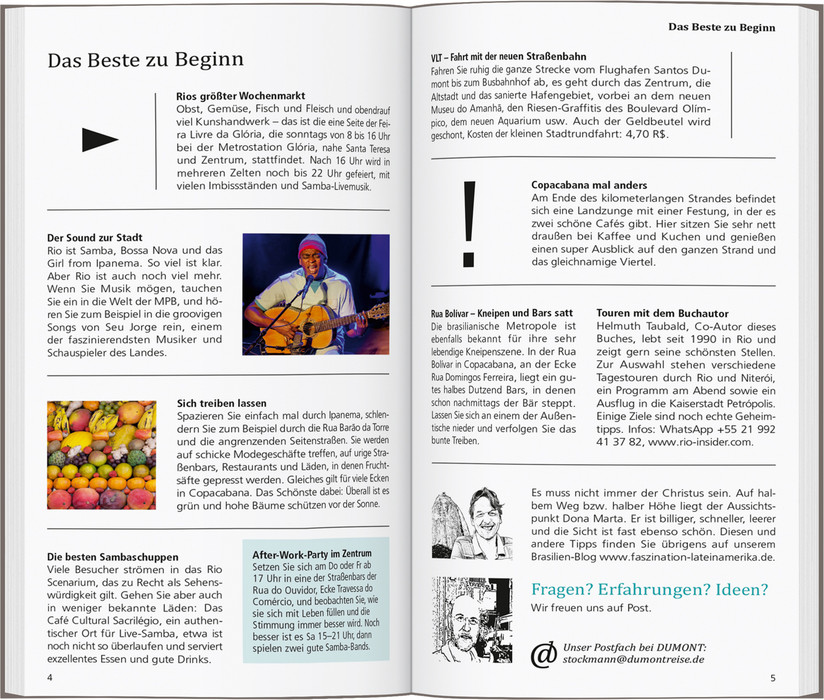 Das Beste zu Beginn

Rios größter Wochenmarkt
Obst, Gemüse, Fisch und Fleisch und obendrauf viel Kunshandwerk – das ist die eine Seite der Feira Livre da Glória, die sonntags von 8 bis 16 Uhr bei der Metrostation Glória, nahe Santa Teresa und Zentrum, stattfindet. Nach 16 Uhr wird in mehreren Zelten noch bis 22 Uhr gefeiert, mit vielen Imbissständen und Samba-Livemusik.

Der Sound zur Stadt
Rio ist Samba, Bossa Nova und das Girl from Ipanema. So viel ist klar. Aber Rio ist auch noch viel mehr. Wenn Sie Musik mögen, tauchen Sie ein in die Welt der MPB, und hören Sie zum Beispiel in die groovigen Songs von Seu Jorge rein, einem der faszinierendsten Musiker und Schauspieler des Landes.

Sich treiben lassen
Spazieren Sie einfach mal durch Ipanema, schlendern Sie zum Beispiel durch die Rua Barão da Torre und die angrenzenden Seitenstraßen. Sie werden auf schicke Modegeschäfte treffen, auf urige Straßenbars, Restaurants und Läden, in denen Fruchtsäfte gepresst werden. Gleiches gilt für viele Ecken in Copacabana. Das Schönste dabei: Überall ist es grün und hohe Bäume schützen vor der Sonne.

Die besten Sambaschuppen
Viele Besucher strömen in das Rio Scenarium, das zu Recht als Sehenswürdigkeit gilt. Gehen Sie aber auch in weniger bekannte Läden: Das Café Cultural Sacrilégio, ein authentischer Ort für Live-Samba, etwa ist noch nicht so überlaufen und serviert exzellentes Essen und gute Drinks.

After-Work-Party im Zentrum
Setzen Sie sich am Do oder Fr ab 17 Uhr in eine der Straßenbars der Rua do Ouvidor, Ecke Travessa do Comércio, und beobachten Sie, wie sie sich mit Leben füllen und die Stimmung immer besser wird. Noch besser ist es Sa 15–21 Uhr, dann spielen zwei gute Samba-Bands.

4

Das Beste zu Beginn

VLT – Fahrt mit der neuen Straßenbahn
Fahren Sie ruhig die ganze Strecke vom Flughafen Santos Dumont bis zum Busbahnhof ab, es geht durch das Zentrum, die Altstadt und das sanierte Hafengebiet, vorbei an dem neuen Museu do Amanhã, den Riesen-Graffitis des Boulevard Olímpico, dem neuen Aquarium usw. Auch der Geldbeutel wird geschont, Kosten der kleinen Stadtrundfahrt: 4,70 R$.

!

Copacabana mal anders
Am Ende des kilometerlangen Strandes befindet sich eine Landzunge mit einer Festung, in der es zwei schöne Cafés gibt. Hier sitzen Sie sehr nett draußen bei Kaffee und Kuchen und genießen einen super Ausblick auf den ganzen Strand und das gleichnamige Viertel.

Rua Bolívar – Kneipen und Bars satt
Die brasilianische Metropole ist ebenfalls bekannt für ihre sehr lebendige Kneipenszene. In der Rua Bolívar in Copacabana, an der Ecke Rua Domingos Ferreira, liegt ein gutes halbes Dutzend Bars, in denen schon nachmittags der Bär steppt. Lassen Sie sich an einem der Außentische nieder und verfolgen Sie das bunte Treiben.

Touren mit dem Buchautor
Helmuth Taubald, Co-Autor dieses Buches, lebt seit 1990 in Rio und zeigt gern seine schönsten Stellen. Zur Auswahl stehen verschiedene Tagestouren durch Rio und Niterói, ein Programm am Abend sowie ein Ausflug in die Kaiserstadt Petrópolis. Einige Ziele sind noch echte Geheimtipps. Infos: WhatsApp +55 21 992 41 37 82, www.rio-insider.com.

Es muss nicht immer der Christus sein. Auf halbem Weg bzw. halber Höhe liegt der Aussichtspunkt Dona Marta. Er ist billiger, schneller, leerer und die Sicht ist fast ebenso schön. Diesen und andere Tipps finden Sie übrigens auf unserem Brasilien-Blog www.faszination-lateinamerika.de.

Fragen? Erfahrungen? Ideen?
Wir freuen uns auf Post.

@ Unser Postfach bei DUMONT:
stockmann@dumontreise.de

5